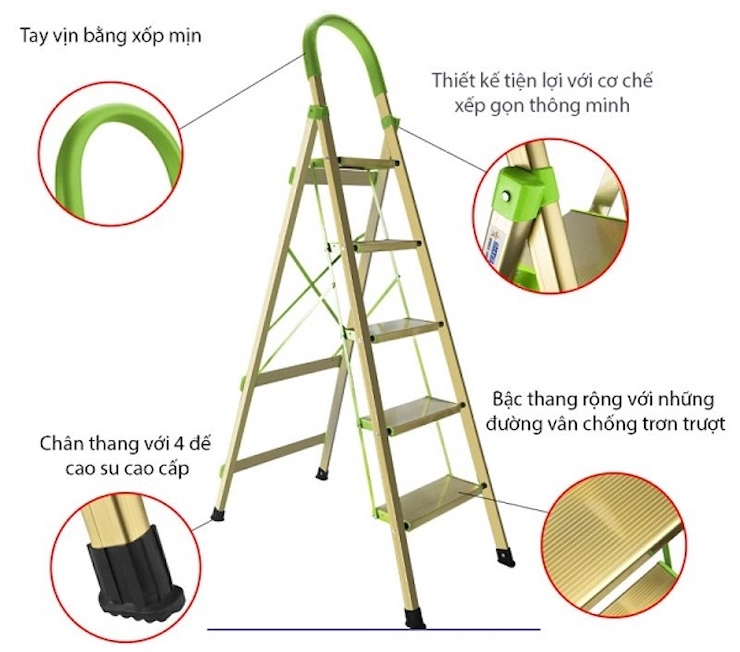 Tay vịn bằng xốp mịn

Thiết kế tiện lợi với cơ chế xếp gọn thông minh

Bậc thang rộng với những đường vân chống trơn trượt

Chân thang với 4 đế cao su cao cấp