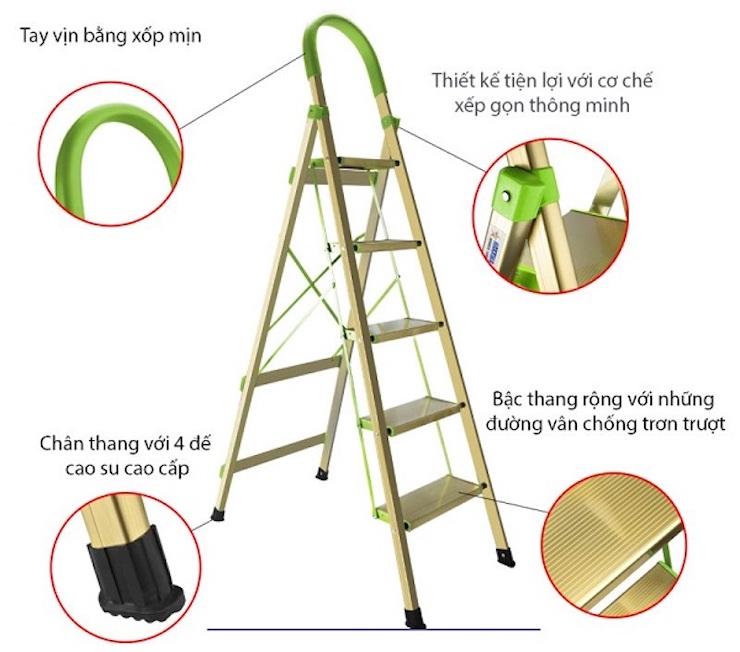 Tay vịn bằng xốp mịn

Thiết kế tiện lợi với cơ chế xếp gọn thông minh

Bậc thang rộng với những đường vân chống trơn trượt

Chân thang với 4 đế cao su cao cấp