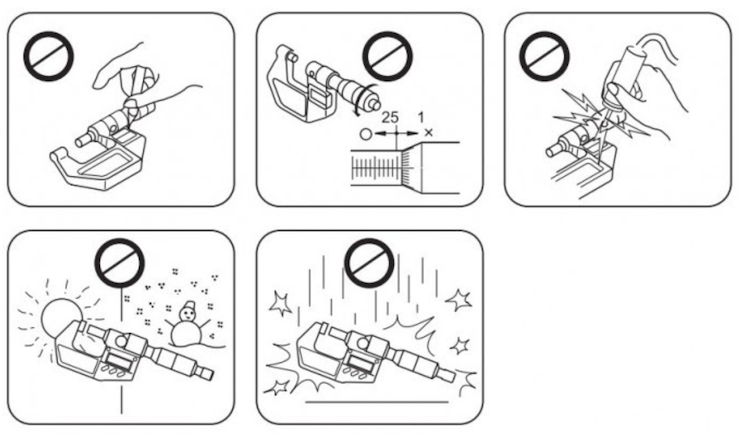 25
1
○
×